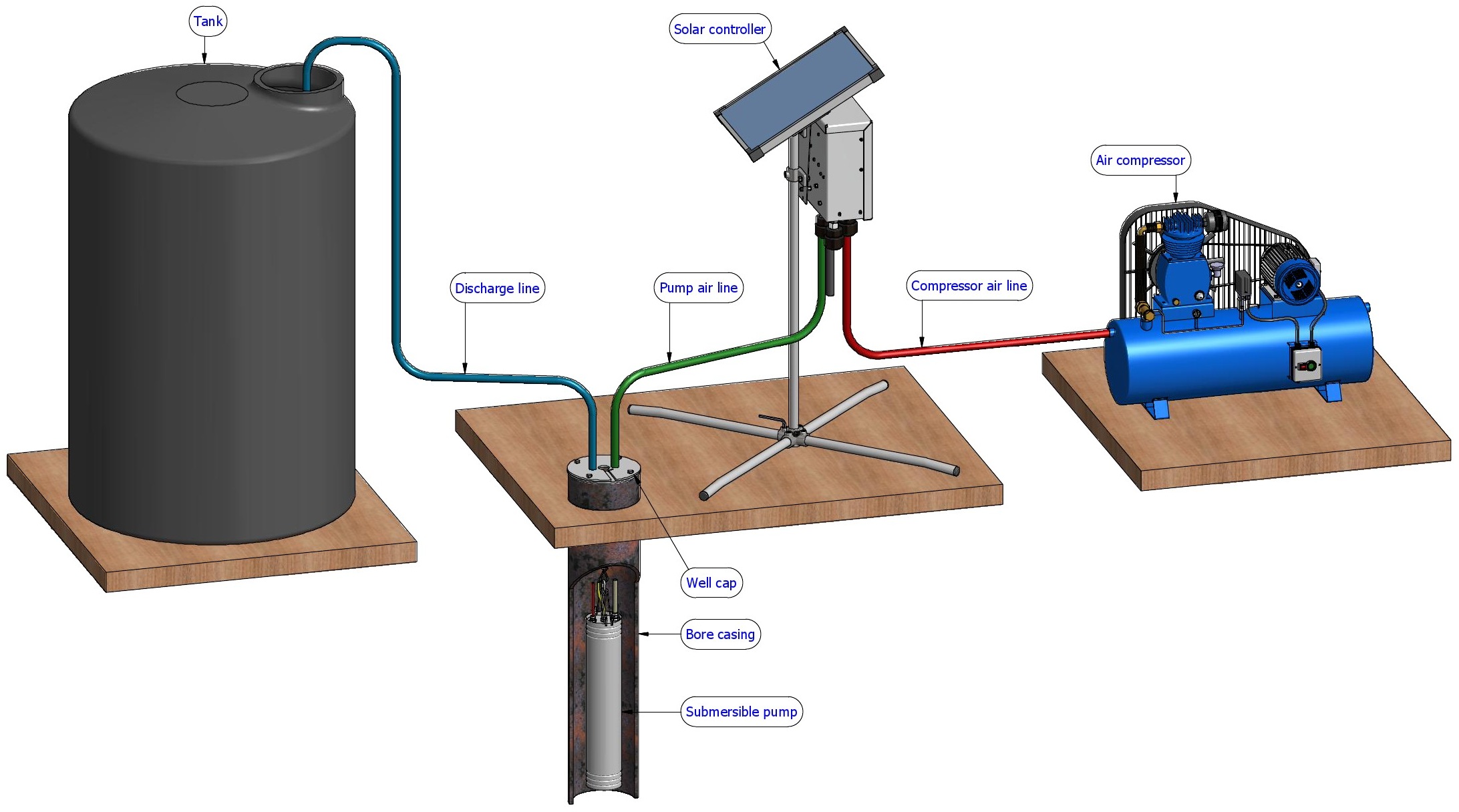 Tank

Solar controller

Air compressor

Discharge line

Pump air line

Compressor air line

Well cap

Bore casing

Submersible pump